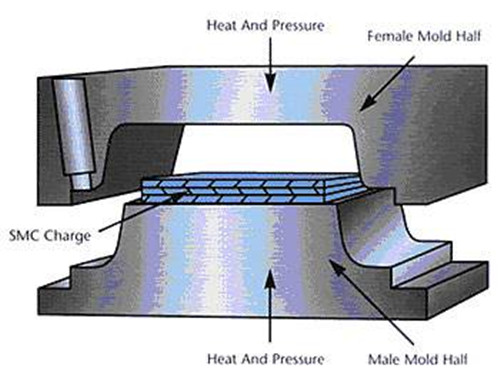 Heat And Pressure

Female Mold Half

SMC Charge

Heat And Pressure

Male Mold Half